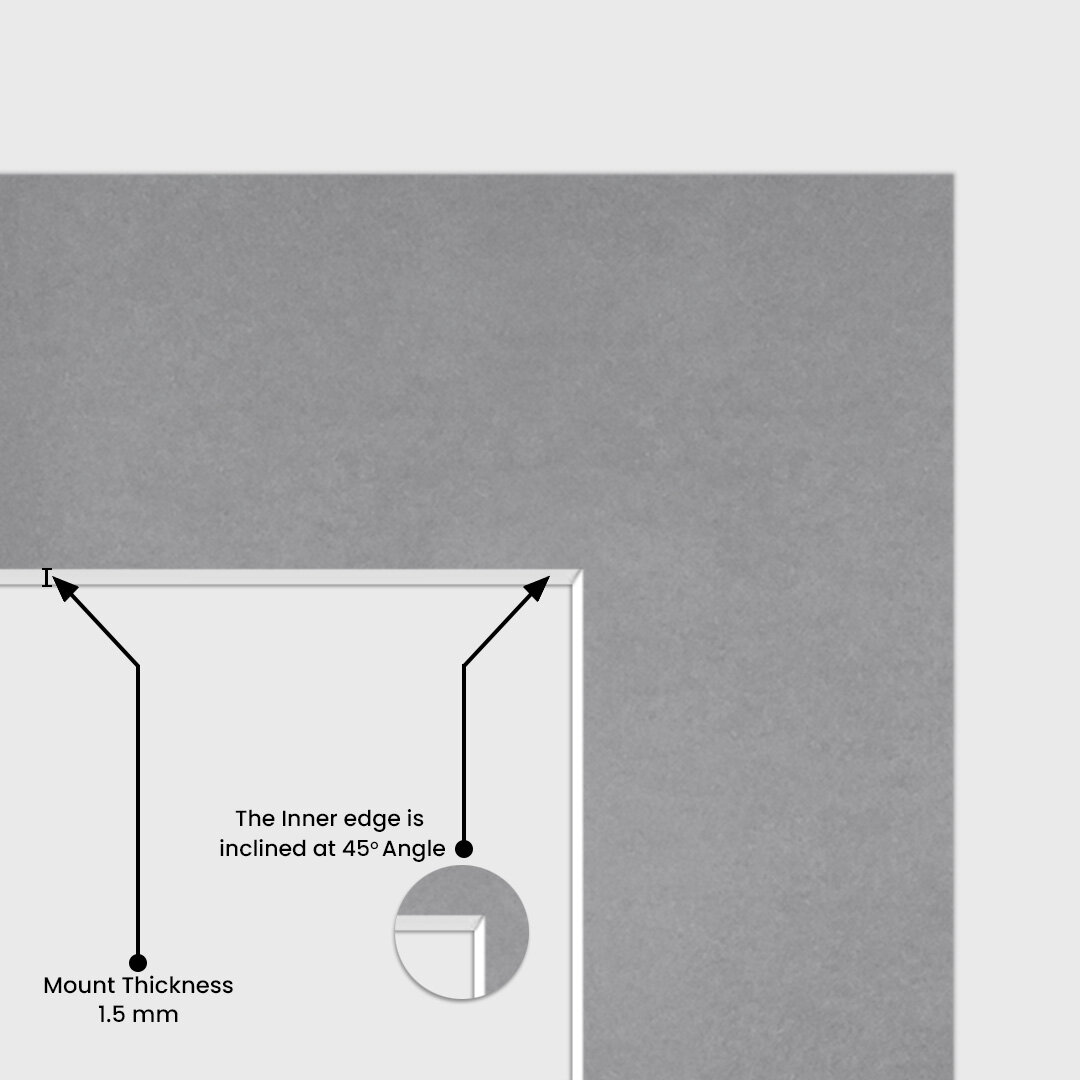 The Inner edge is inclined at 45° Angle

Mount Thickness
1.5 mm